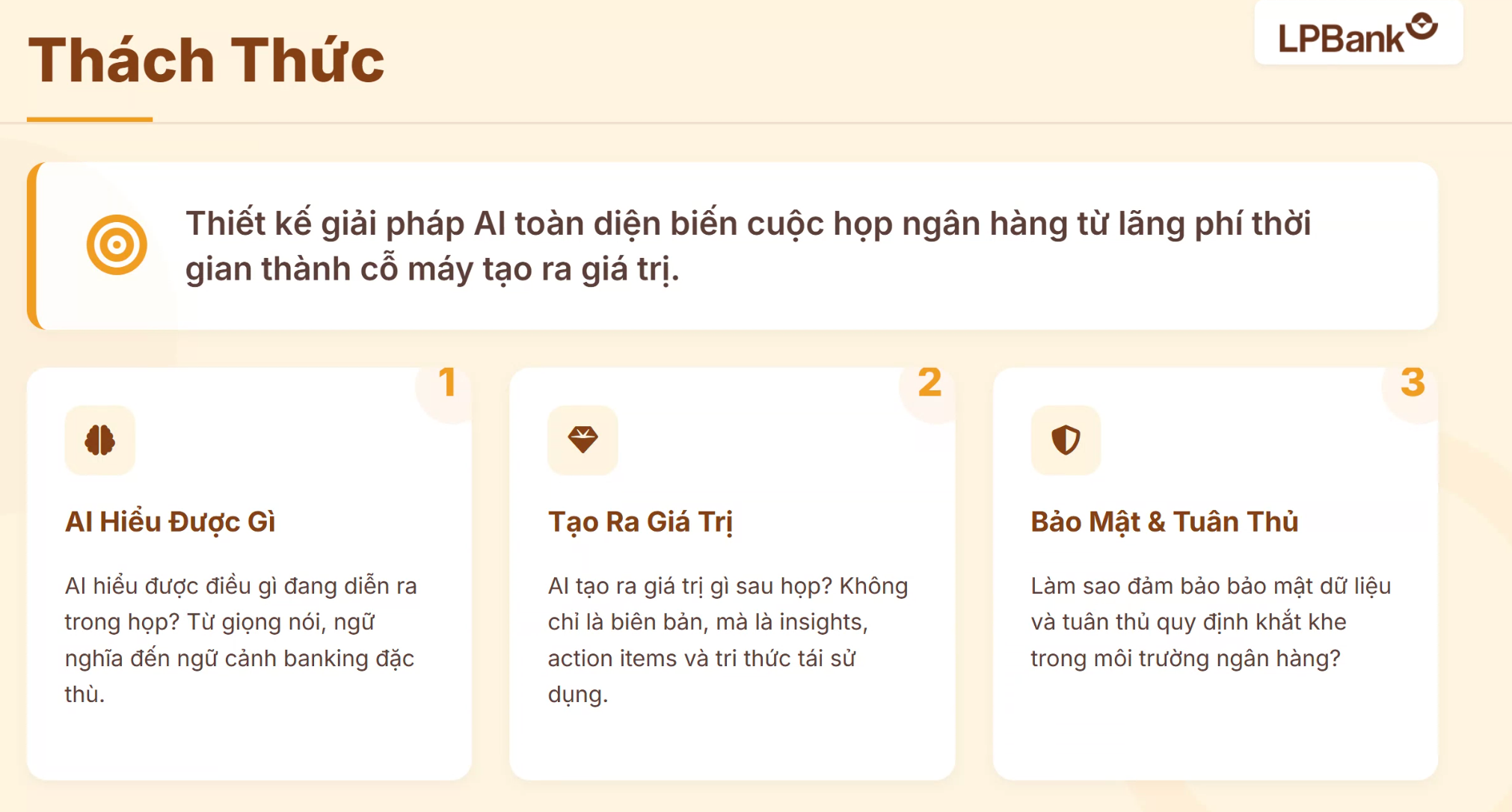 Thách Thức

LPBank

Thiết kế giải pháp AI toàn diện biến cuộc họp ngân hàng từ lãng phí thời gian thành cỗ máy tạo ra giá trị.

1

AI Hiểu Được Gì

AI hiểu được điều gì đang diễn ra trong họp? Từ giọng nói, ngữ nghĩa đến ngữ cảnh banking đặc thù.

2

Tạo Ra Giá Trị

AI tạo ra giá trị gì sau họp? Không chỉ là biên bản, mà là insights, action items và tri thức tái sử dụng.

3

Bảo Mật & Tuân Thủ

Làm sao đảm bảo bảo mật dữ liệu và tuân thủ quy định khắt khe trong môi trường ngân hàng?